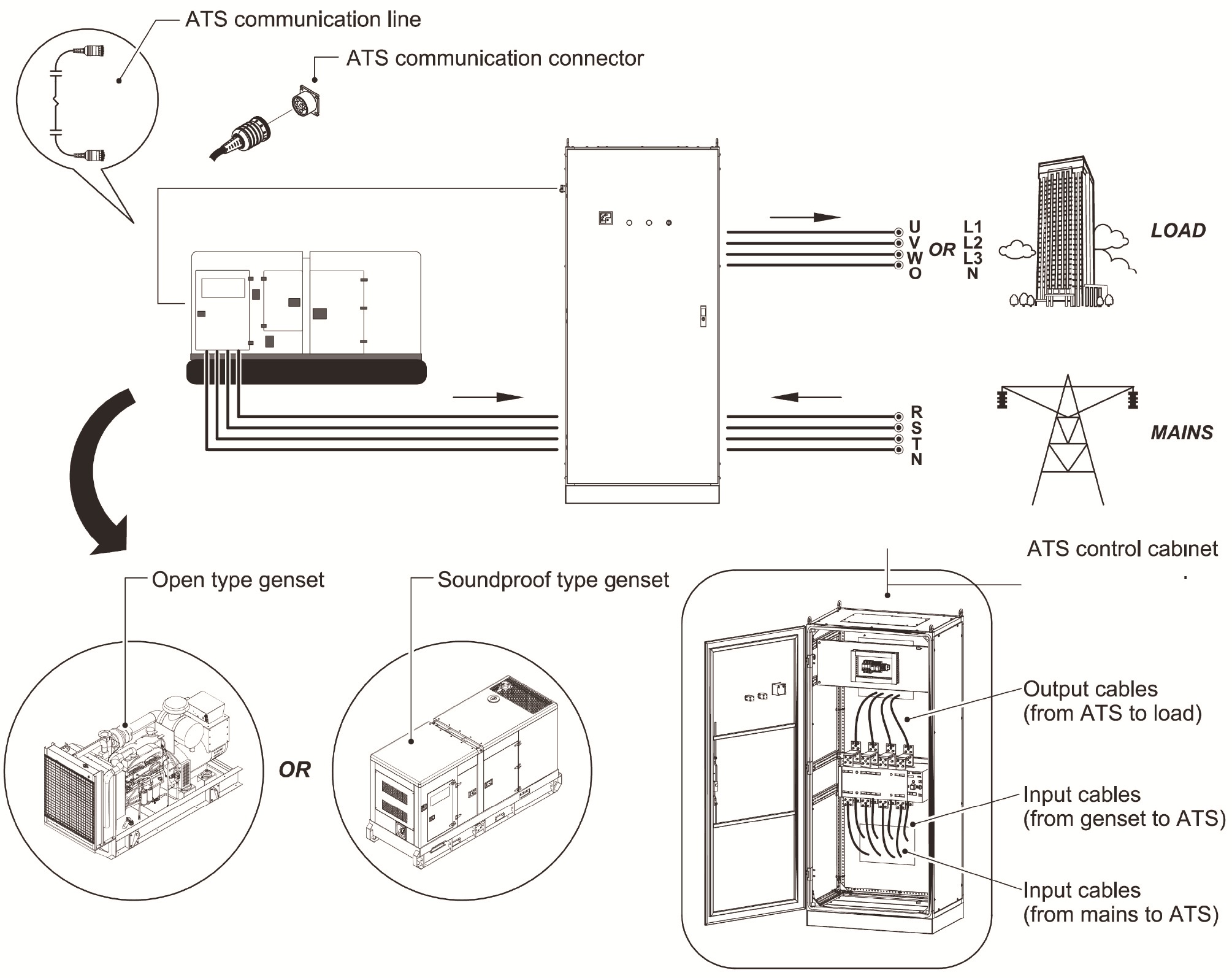 ATS communication line

ATS communication connector

U
V
W
O

OR

L1
L2
L3
N

LOAD

R
S
T
N

MAINS

ATS control cabinet

Open type genset

Soundproof type genset

OR

Output cables
(from ATS to load)

Input cables
(from genset to ATS)

Input cables
(from mains to ATS)